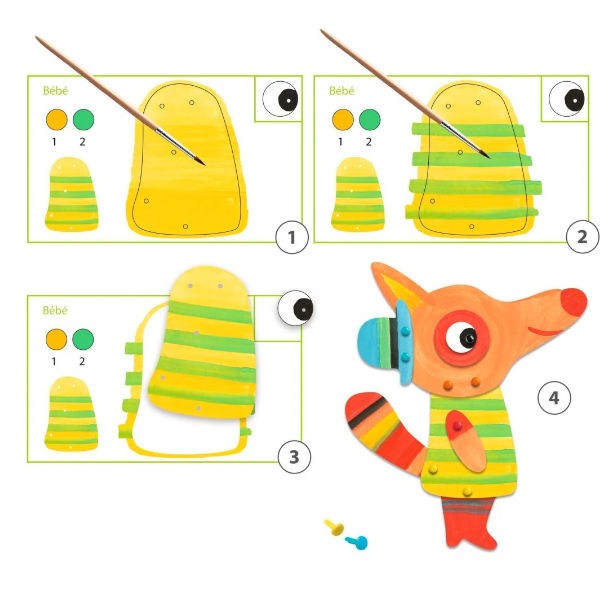 Bébé

1 2

1

Bébé

1 2

2

Bébé

1 2

3

4